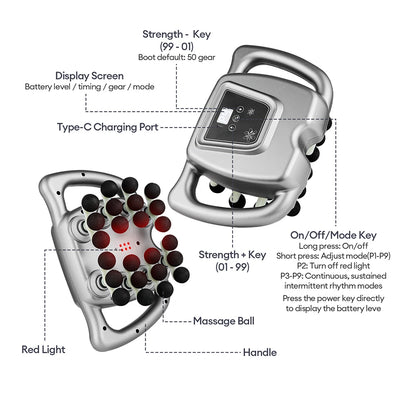 Strength - Key
(99 - 01)
Boot default: 50 gear

Display Screen
Battery level / timing / gear / mode

Type-C Charging Port

On/Off/Mode Key
Long press: On/off
Short press: Adjust mode(P1-P9)
P2: Turn off red light
P3-P9: Continuous, sustained intermittent rhythm modes
Press the power key directly to display the battery leve

Strength + Key
(01 - 99)

Massage Ball

Red Light

Handle